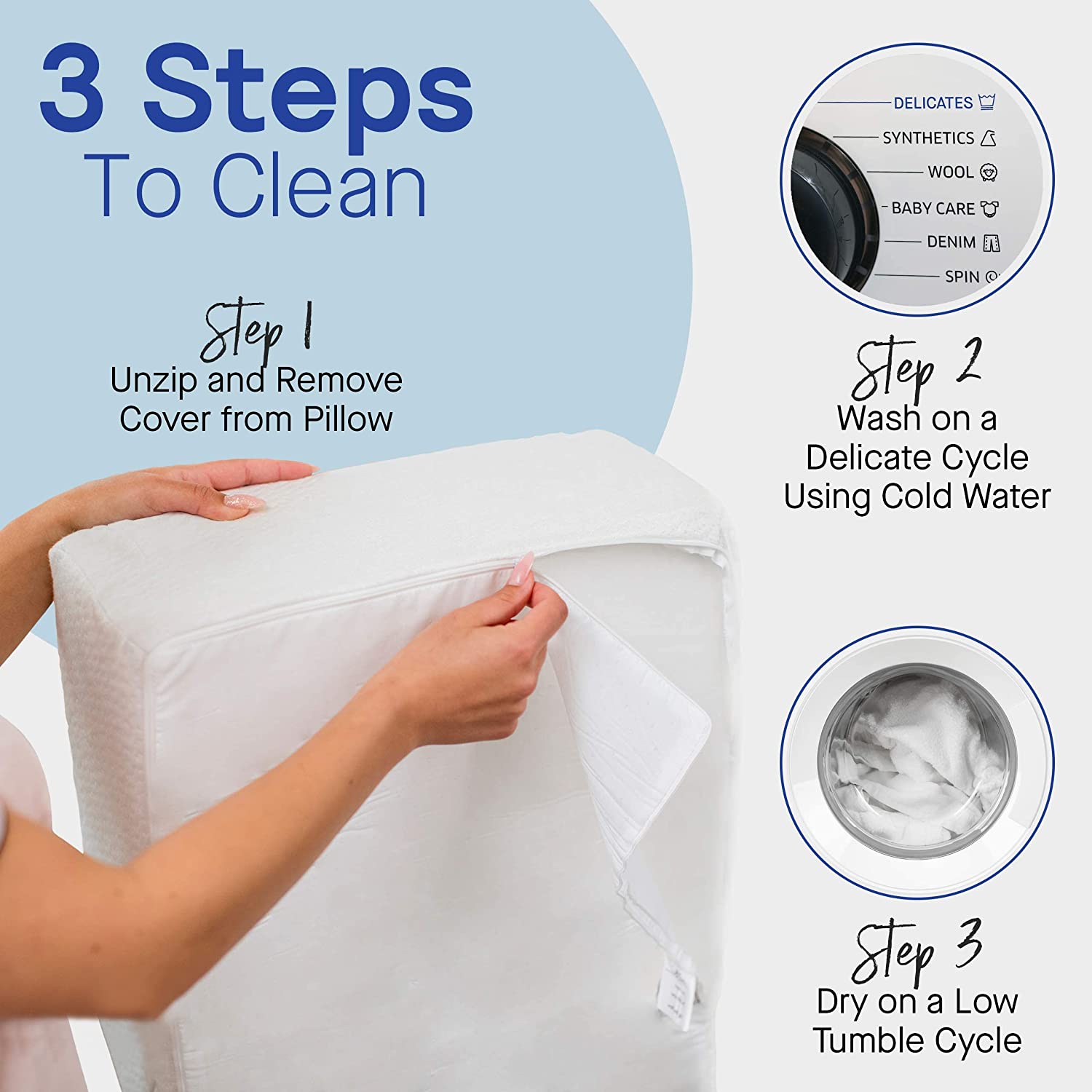 3 Steps
To Clean

Step 1
Unzip and Remove Cover from Pillow

DELICATES
SYNTHETICS
WOOL
BABY CARE
DENIM
SPIN

Step 2
Wash on a Delicate Cycle Using Cold Water

Step 3
Dry on a Low Tumble Cycle