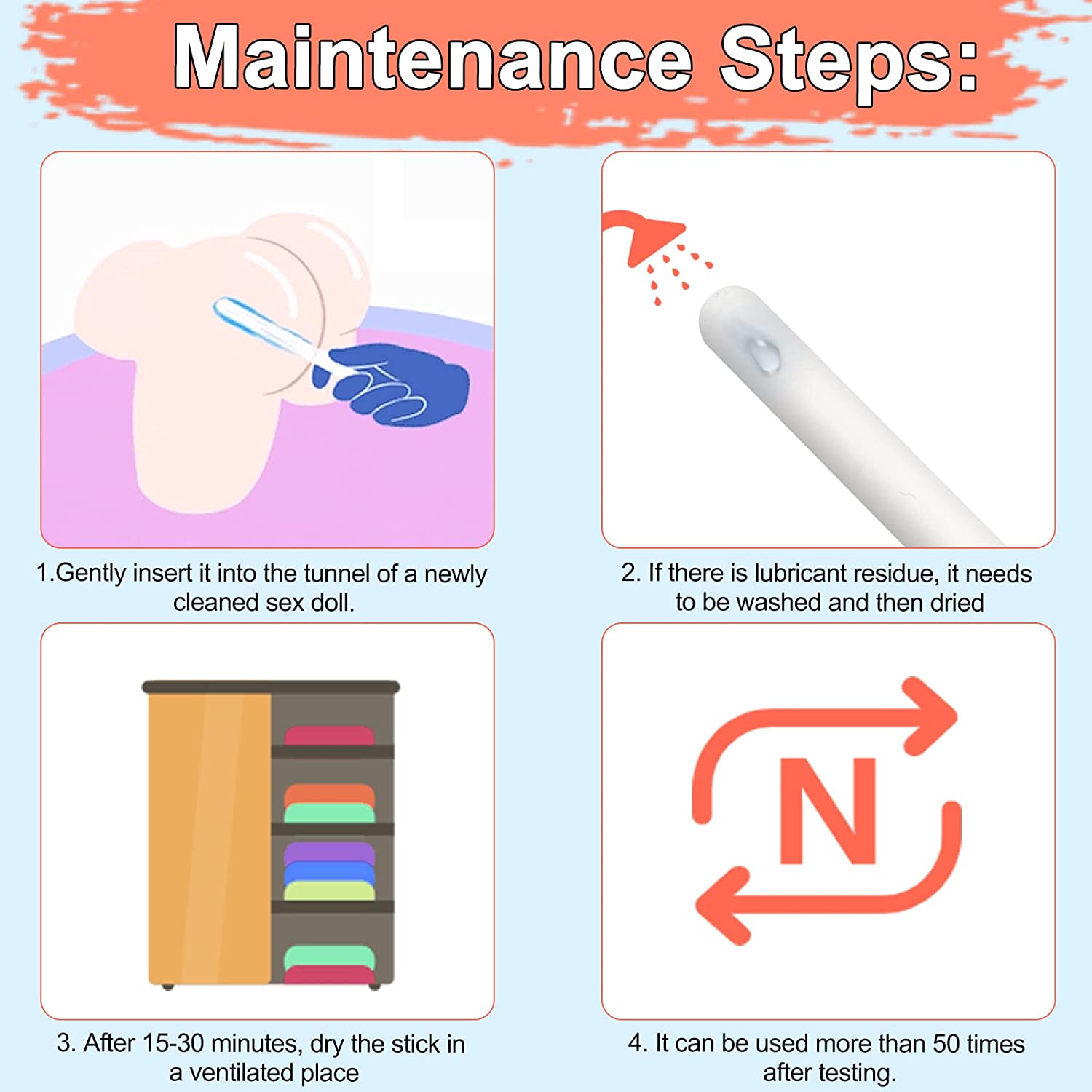 Maintenance Steps:

1.Gently insert it into the tunnel of a newly cleaned sex doll.

2. If there is lubricant residue, it needs to be washed and then dried

3. After 15-30 minutes, dry the stick in a ventilated place

N

4. It can be used more than 50 times after testing.