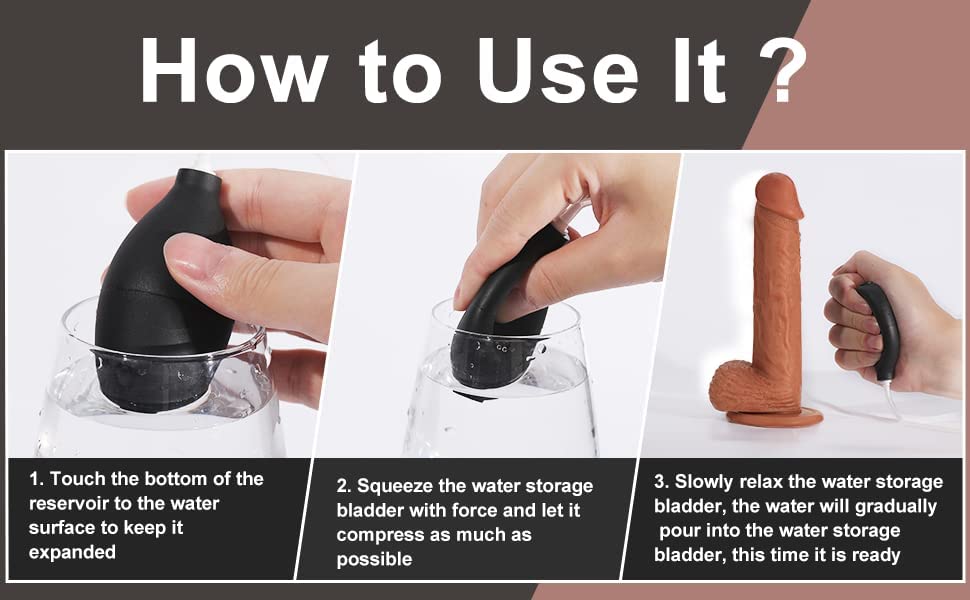 How to Use It ?

1. Touch the bottom of the reservoir to the water surface to keep it expanded

2. Squeeze the water storage bladder with force and let it compress as much as possible

3. Slowly relax the water storage bladder, the water will gradually pour into the water storage bladder, this time it is ready