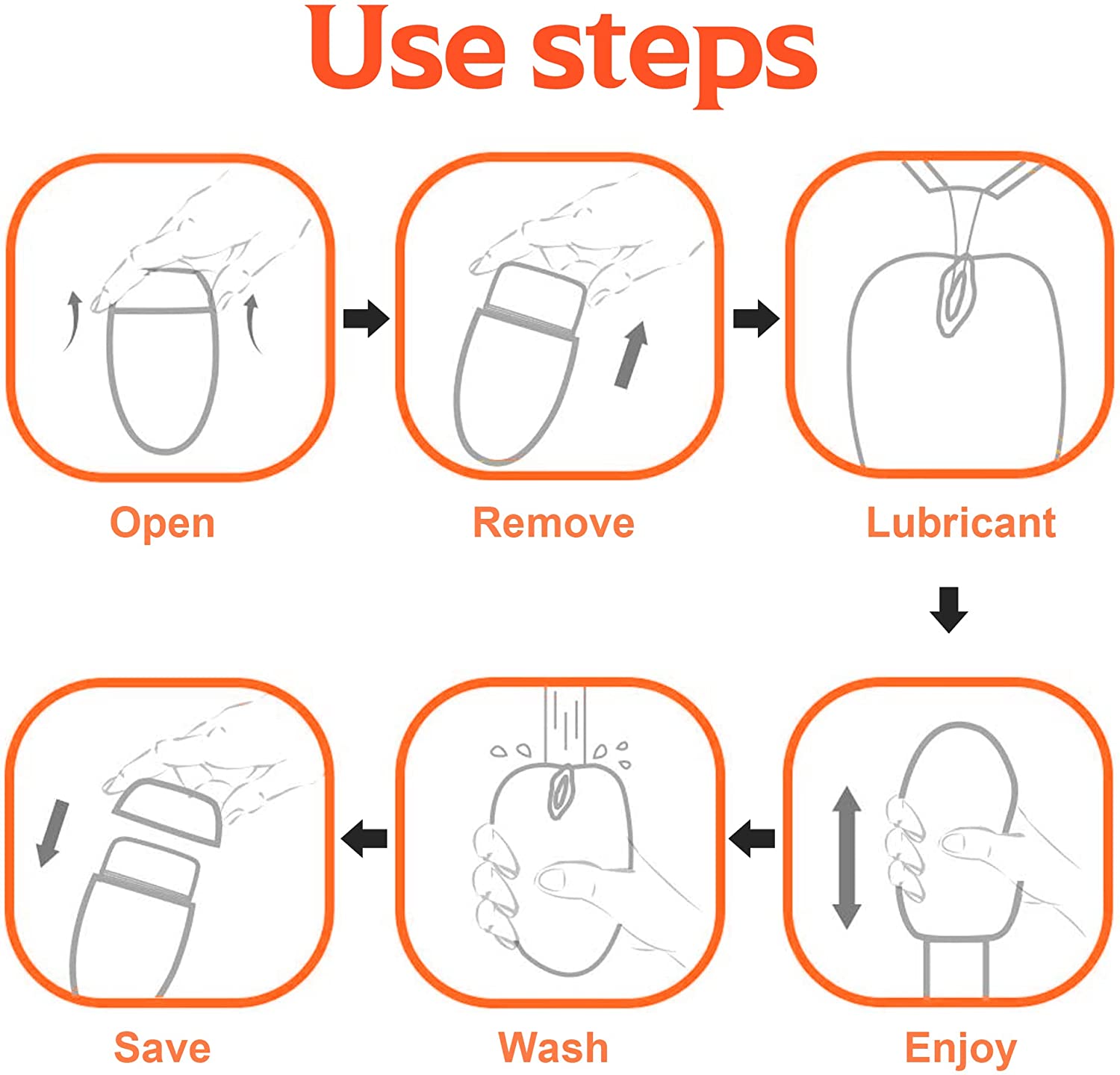 Use steps

Open

Remove

Lubricant

Enjoy

Wash

Save