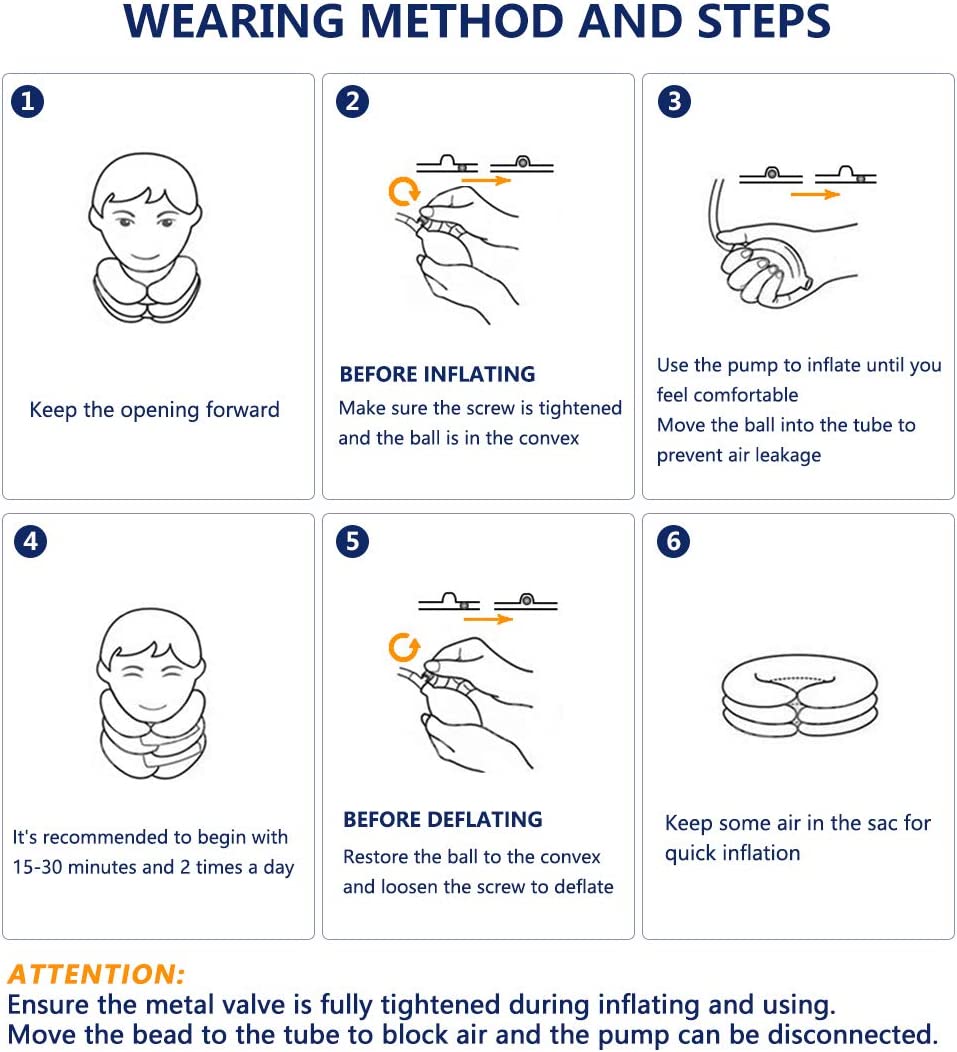 WEARING METHOD AND STEPS

1

Keep the opening forward

2

BEFORE INFLATING
Make sure the screw is tightened and the ball is in the convex

3

Use the pump to inflate until you feel comfortable
Move the ball into the tube to prevent air leakage

4

It's recommended to begin with 15-30 minutes and 2 times a day

5

BEFORE DEFLATING
Restore the ball to the convex and loosen the screw to deflate

6

Keep some air in the sac for quick inflation

ATTENTION:
Ensure the metal valve is fully tightened during inflating and using.
Move the bead to the tube to block air and the pump can be disconnected.