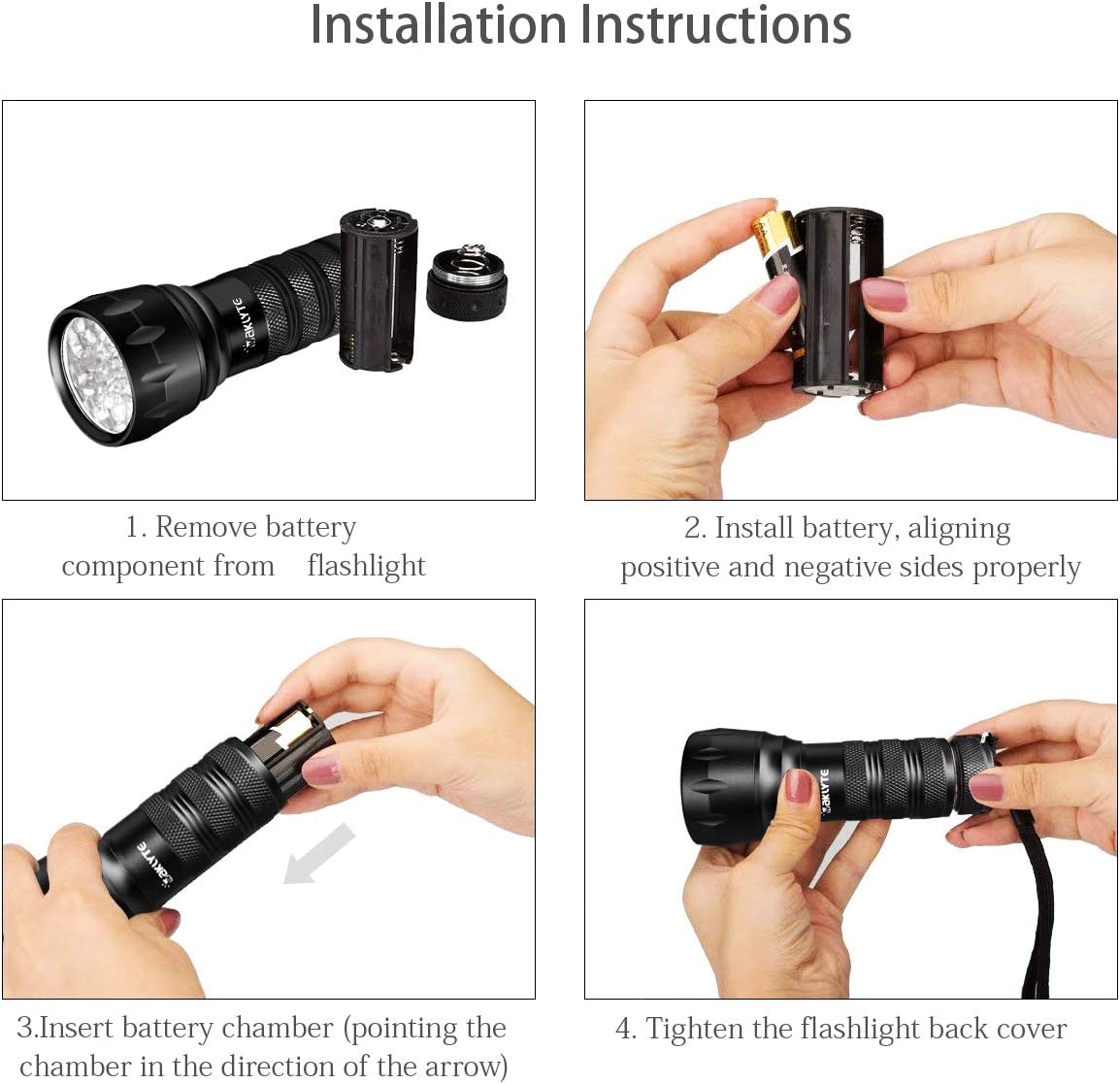 Installation Instructions

AKLYTE

1. Remove battery component from flashlight

2. Install battery, aligning positive and negative sides properly

AKLYTE

3.Insert battery chamber (pointing the chamber in the direction of the arrow)

AKLYTE

4. Tighten the flashlight back cover