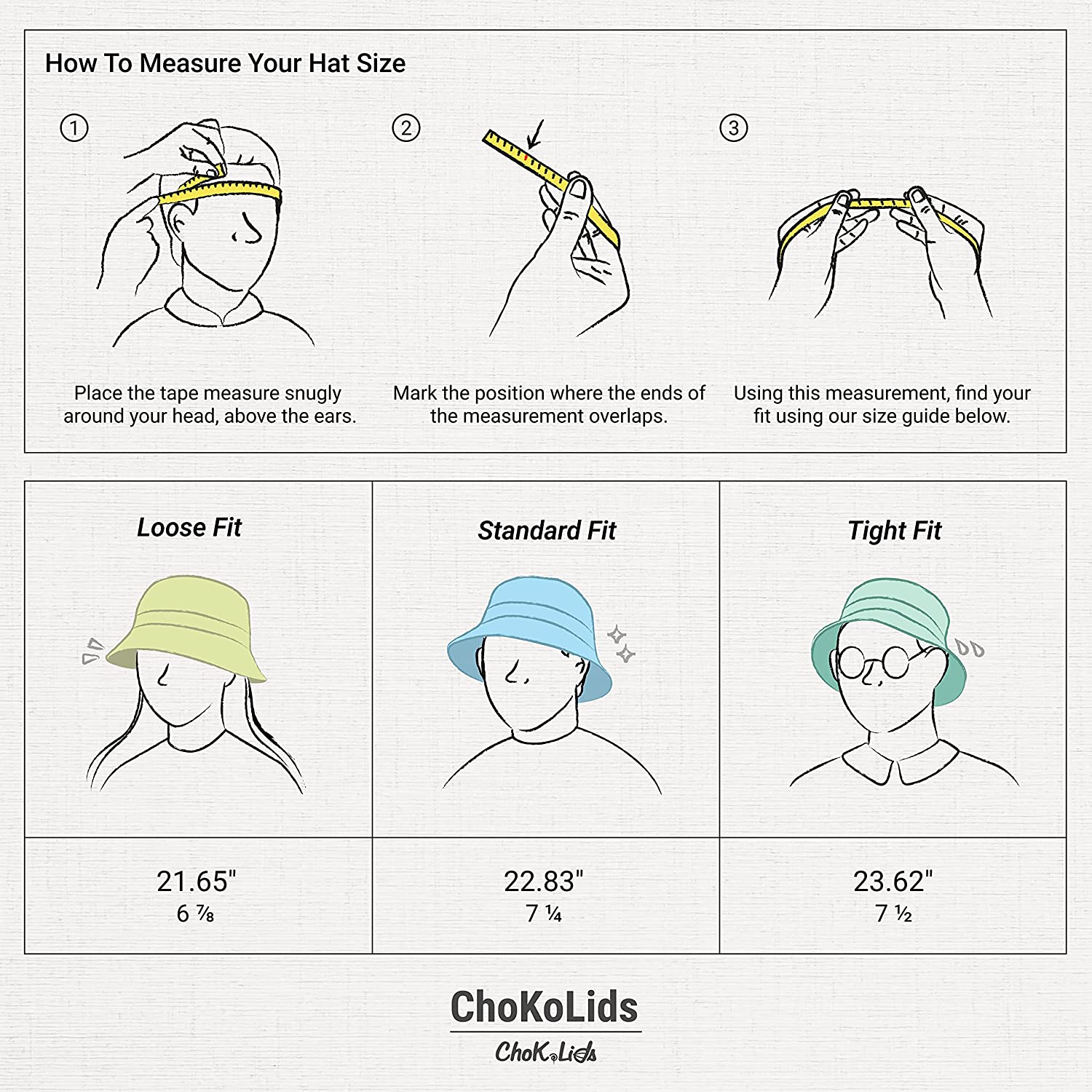 How To Measure Your Hat Size

①

Place the tape measure snugly around your head, above the ears.

②

Mark the position where the ends of the measurement overlaps.

③

Using this measurement, find your fit using our size guide below.

| Loose Fit | Standard Fit | Tight Fit |
|---|---|---|
| 21.65" 6 ⅞ | 22.83" 7 ¼ | 23.62" 7 ½ |

ChoKoLids

ChoKoLids