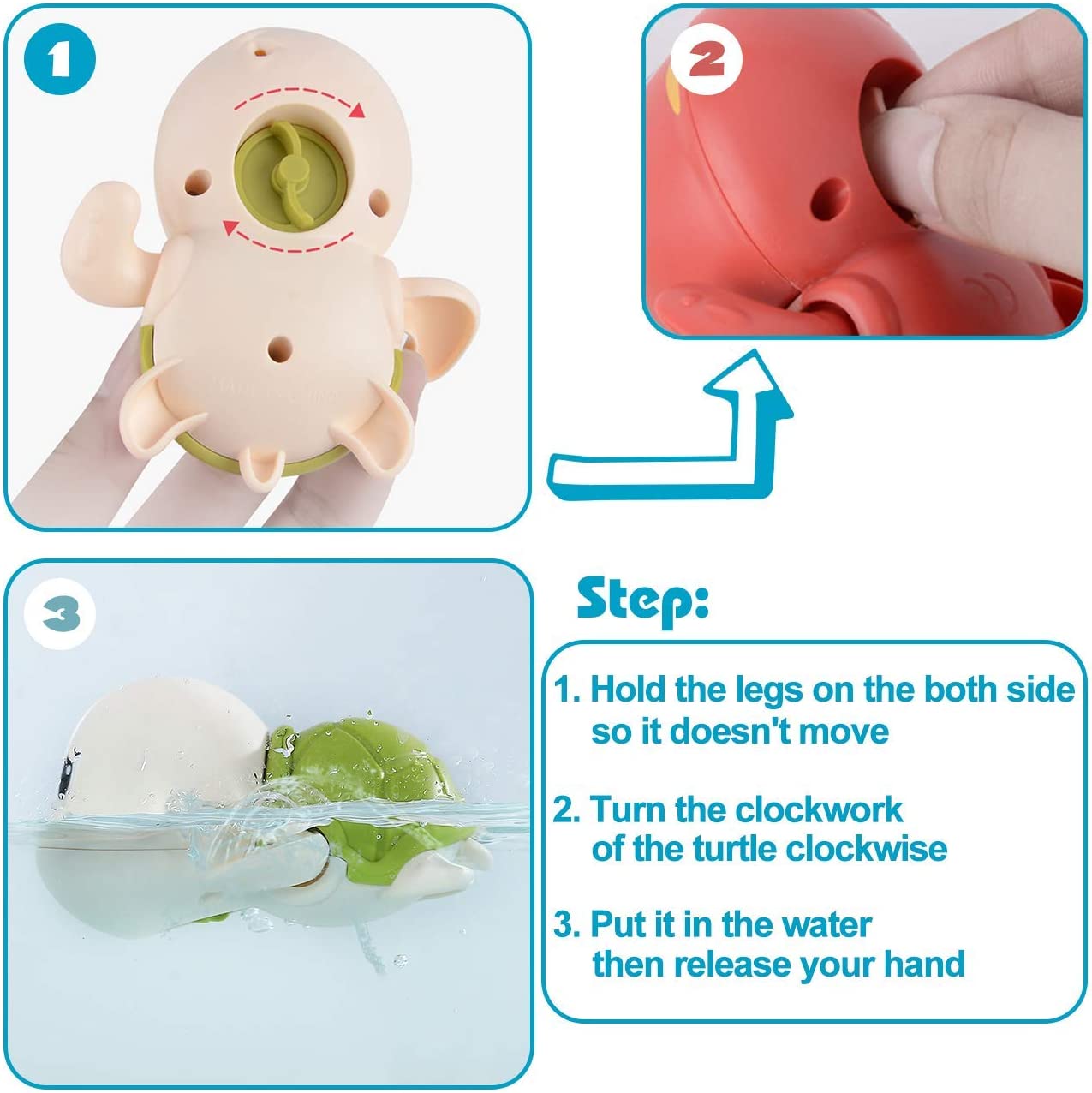 1

2

3

Step:

1. Hold the legs on the both side so it doesn't move

2. Turn the clockwork of the turtle clockwise

3. Put it in the water then release your hand