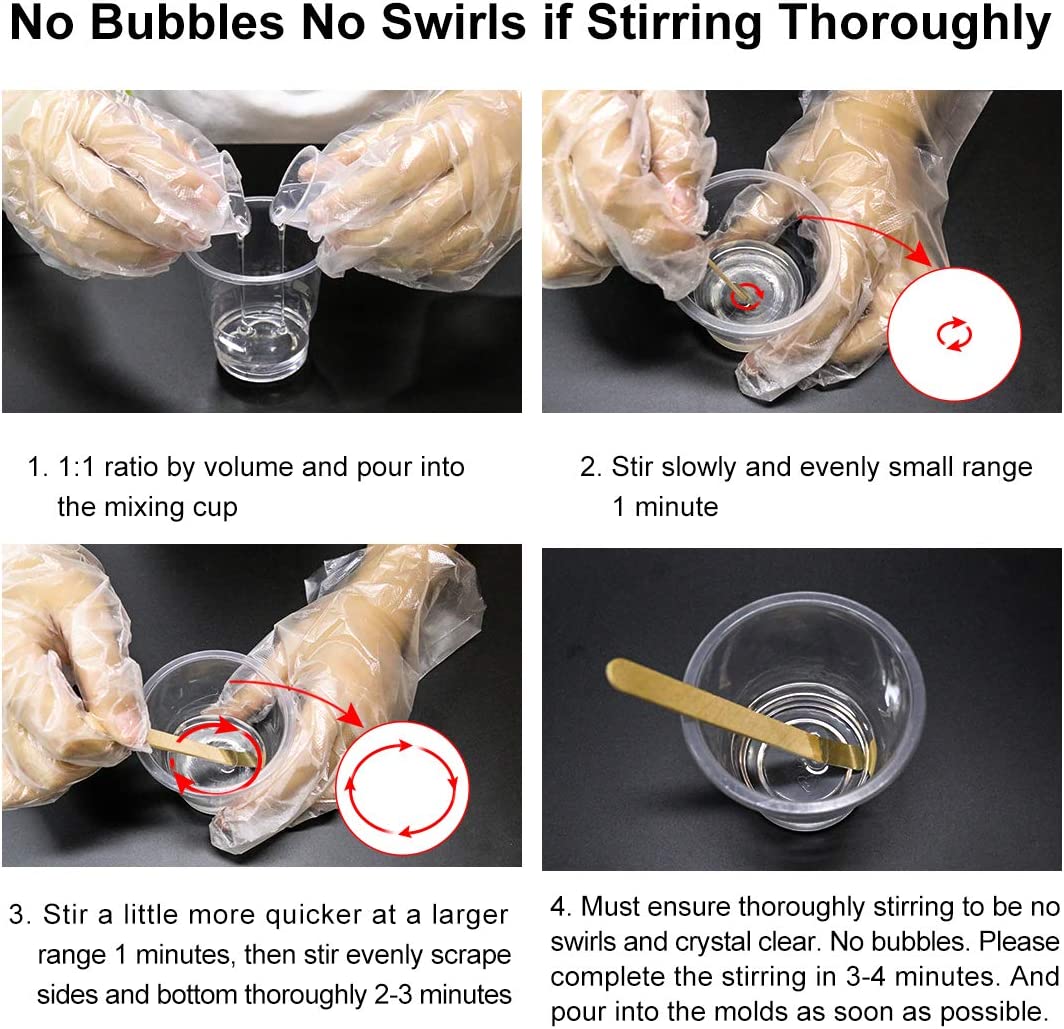 No Bubbles No Swirls if Stirring Thoroughly

1. 1:1 ratio by volume and pour into the mixing cup

2. Stir slowly and evenly small range 1 minute

3. Stir a little more quicker at a larger range 1 minutes, then stir evenly scrape sides and bottom thoroughly 2-3 minutes

4. Must ensure thoroughly stirring to be no swirls and crystal clear. No bubbles. Please complete the stirring in 3-4 minutes. And pour into the molds as soon as possible.