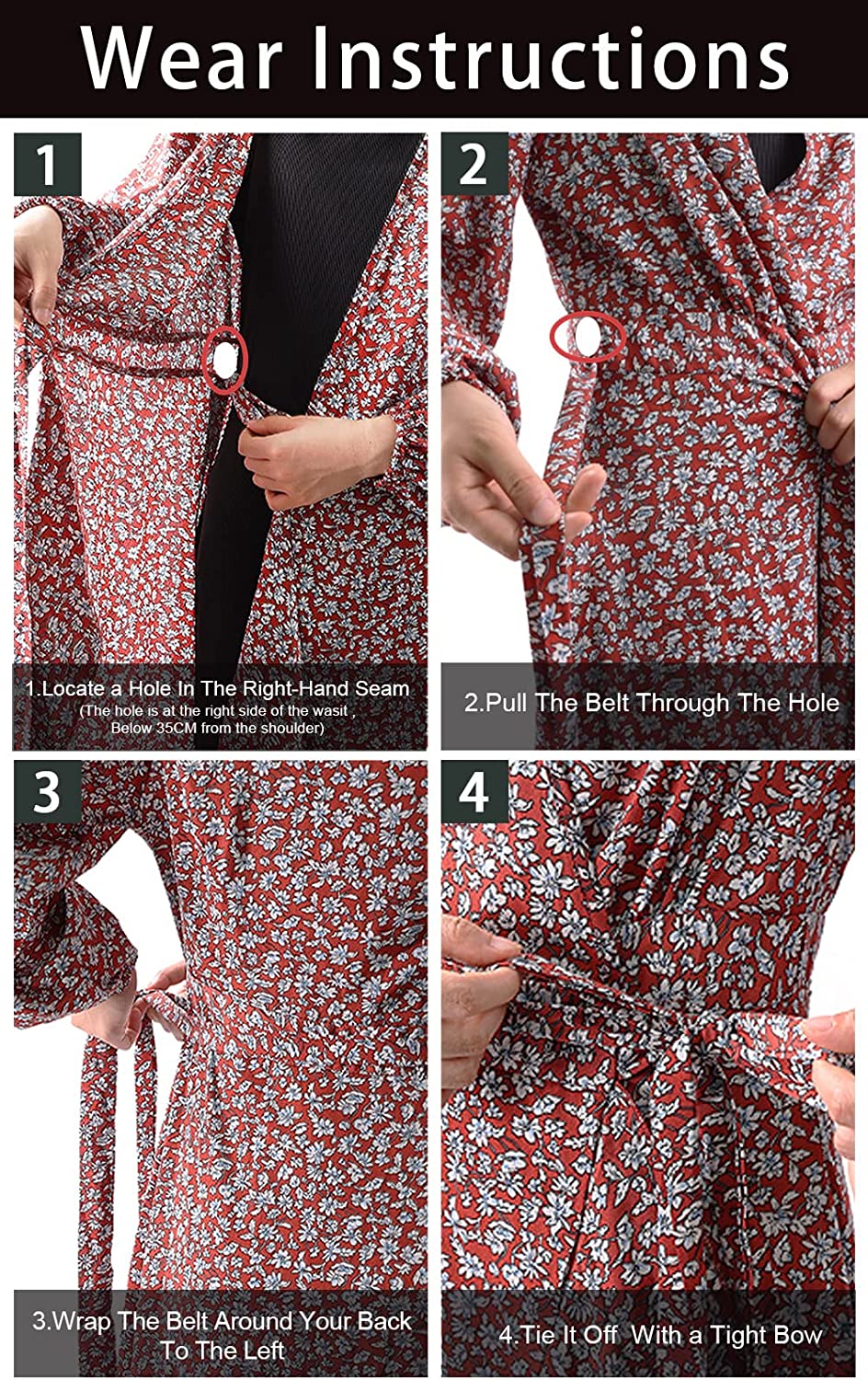 Wear Instructions

1

1.Locate a Hole In The Right-Hand Seam
(The hole is at the right side of the wasit , Below 35CM from the shoulder)

2

2.Pull The Belt Through The Hole

3

3.Wrap The Belt Around Your Back To The Left

4

4.Tie It Off With a Tight Bow